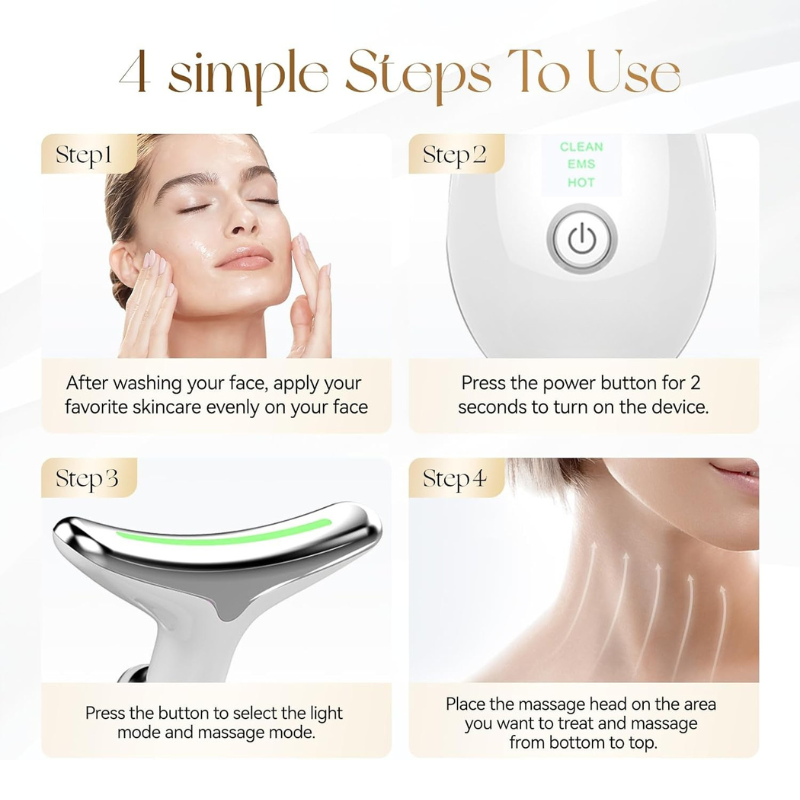 4 simple Steps To Use

Step1

After washing your face, apply your favorite skincare evenly on your face

Step2

CLEAN
EMS
HOT

Press the power button for 2 seconds to turn on the device.

Step3

Press the button to select the light mode and massage mode.

Step4

Place the massage head on the area you want to treat and massage from bottom to top.