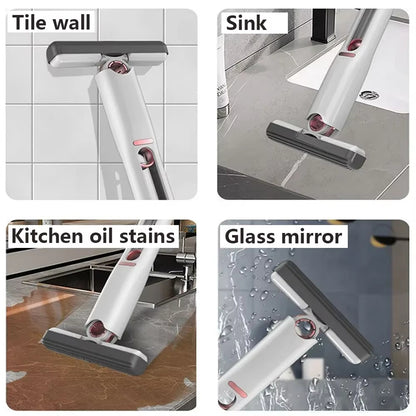 Tile wall

Sink

Kitchen oil stains

Glass mirror